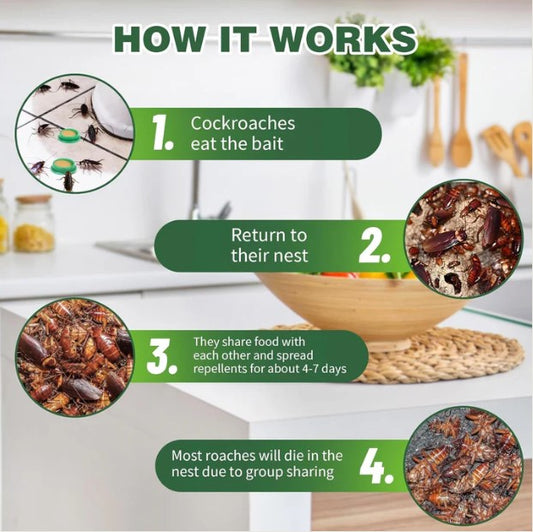 HOW IT WORKS

1. Cockroaches eat the bait

Return to their nest 2.

3. They share food with each other and spread repellents for about 4-7 days

Most roaches will die in the nest due to group sharing 4.